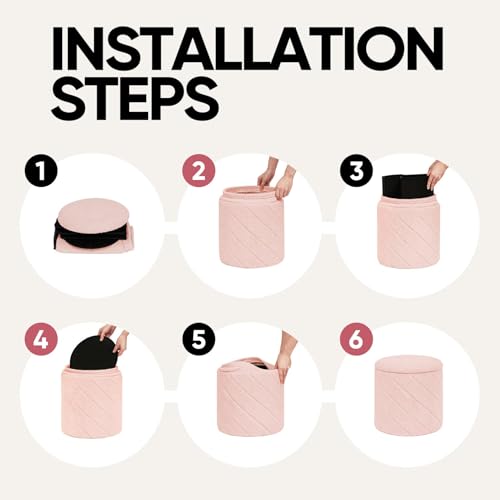 INSTALLATION STEPS

1

2

3

4

5

6