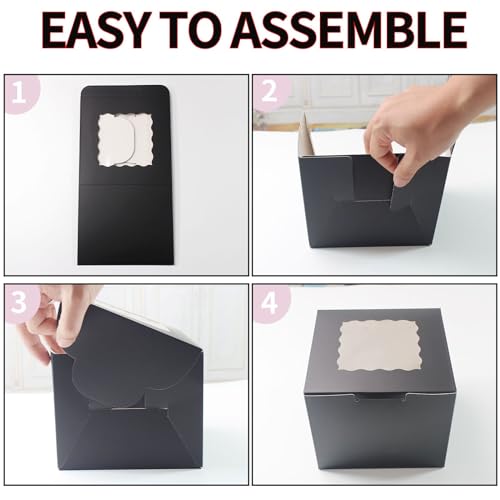 EASY TO ASSEMBLE

1

2

3

4