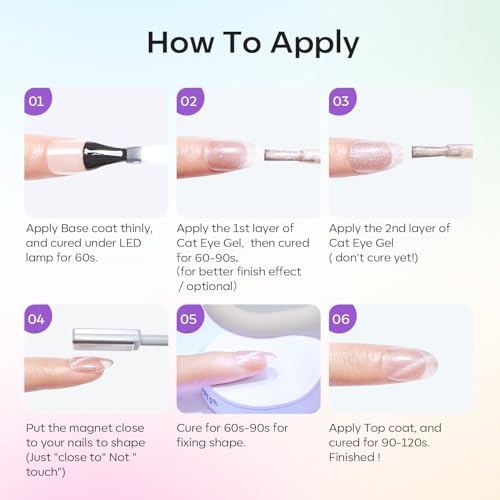 How To Apply

01

Apply Base coat thinly, and cured under LED lamp for 60s.

02

Apply the 1st layer of Cat Eye Gel,  then cured for 60-90s.
(for better finish effect / optional)

03

Apply the 2nd layer of Cat Eye Gel
( don't cure yet!)

04

Put the magnet close to your nails to shape (Just "close to" Not " touch")

05

Cure for 60s-90s for fixing shape.

06

Apply Top coat, and cured for 90-120s. Finished !