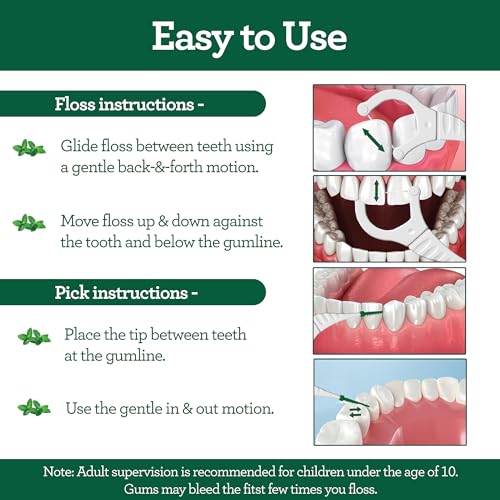 Easy to Use

Floss instructions -

Glide floss between teeth using a gentle back-&-forth motion.

Move floss up & down against the tooth and below the gumline.

Pick instructions -

Place the tip between teeth at the gumline.

Use the gentle in & out motion.

Note: Adult supervision is recommended for children under the age of 10. Gums may bleed the fitst few times you floss.