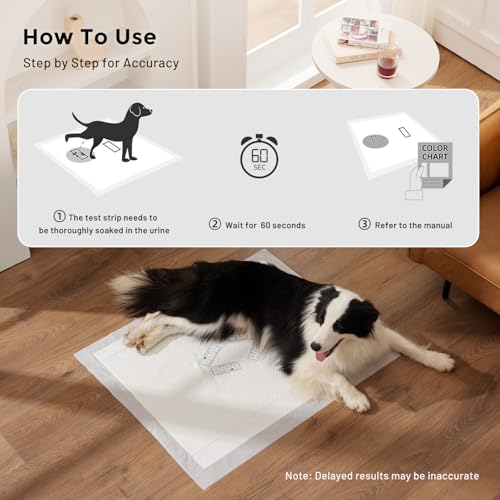 How To Use

Step by Step for Accuracy

60 SEC

COLOR CHART

① The test strip needs to be thoroughly soaked in the urine

② Wait for 60 seconds

③ Refer to the manual

Note: Delayed results may be inaccurate