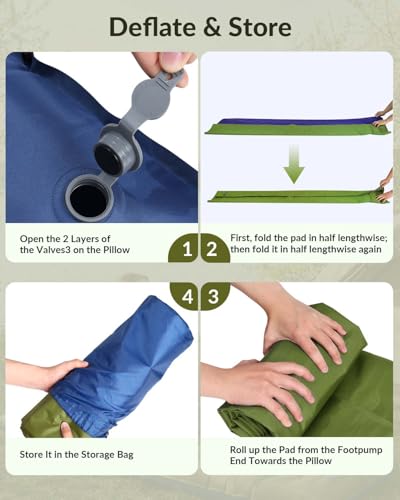 Deflate & Store

Open the 2 Layers of the Valves3 on the Pillow

1

2

First, fold the pad in half lengthwise; then fold it in half lengthwise again

4

3

Store It in the Storage Bag

Roll up the Pad from the Footpump End Towards the Pillow