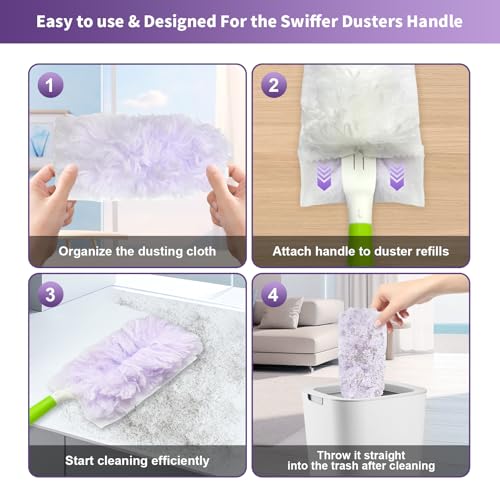 Easy to use & Designed For the Swiffer Dusters Handle

1
Organize the dusting cloth

2
Attach handle to duster refills

3
Start cleaning efficiently

4
Throw it straight into the trash after cleaning