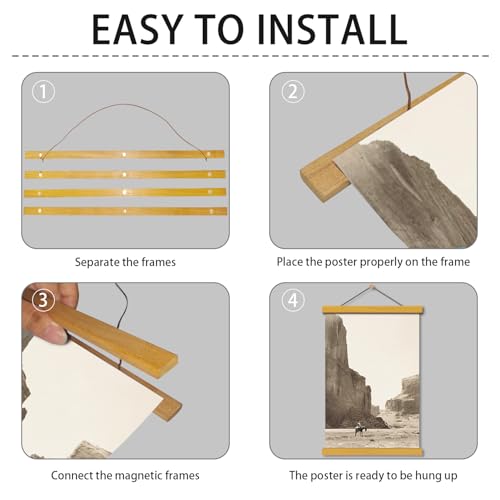 EASY TO INSTALL

①
Separate the frames

②
Place the poster properly on the frame

③
Connect the magnetic frames

④
The poster is ready to be hung up