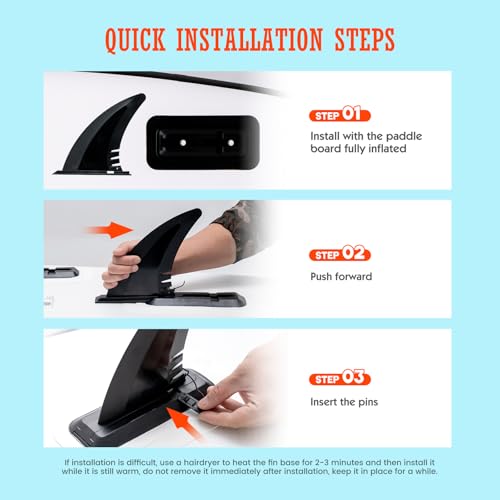 QUICK INSTALLATION STEPS

STEP 01
Install with the paddle board fully inflated

STEP 02
Push forward

STEP 03
Insert the pins

If installation is difficult, use a hairdryer to heat the fin base for 2-3 minutes and then install it while it is still warm, do not remove it immediately after installation, keep it in place for a while.