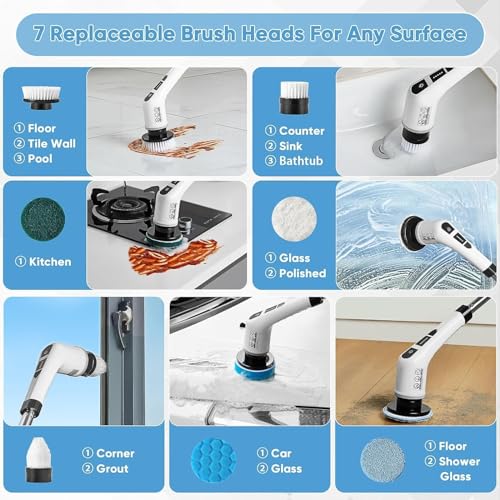 7 Replaceable Brush Heads For Any Surface

① Floor
② Tile Wall
③ Pool

① Counter
② Sink
③ Bathtub

① Kitchen

① Glass
② Polished

① Corner
② Grout

① Car
② Glass

① Floor
② Shower Glass