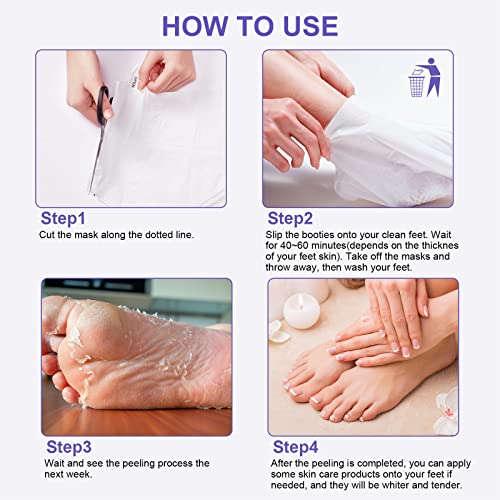 HOW TO USE

Step1
Cut the mask along the dotted line.

Step2
Slip the booties onto your clean feet. Wait for 40~60 minutes(depends on the thicknes of your feet skin). Take off the masks and throw away, then wash your feet.

Step3
Wait and see the peeling process the next week.

Step4
After the peeling is completed, you can apply some skin care products onto your feet if needed, and they will be whiter and tender.