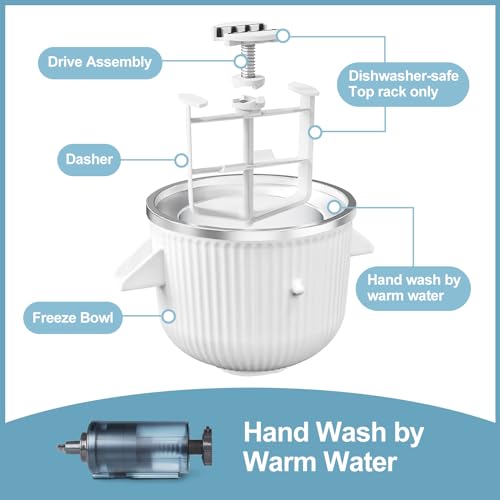 Drive Assembly

Dishwasher-safe Top rack only

Dasher

Hand wash by warm water

Freeze Bowl

Hand Wash by Warm Water