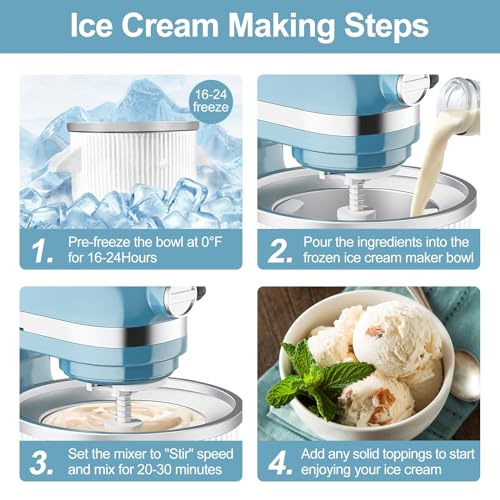 Ice Cream Making Steps

16-24 freeze

1. Pre-freeze the bowl at 0°F for 16-24Hours

2. Pour the ingredients into the frozen ice cream maker bowl

3. Set the mixer to "Stir" speed and mix for 20-30 minutes

4. Add any solid toppings to start enjoying your ice cream