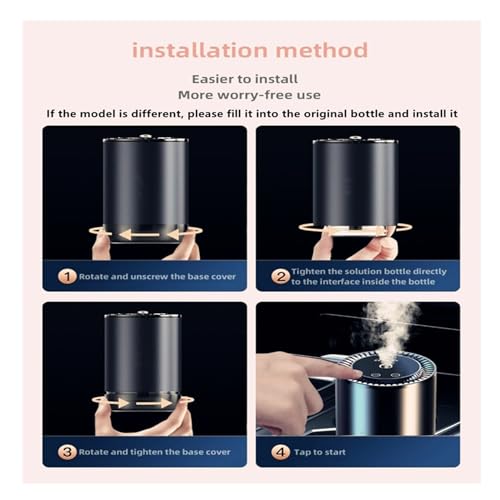 installation method

Easier to install
More worry-free use

If the model is different, please fill it into the original bottle and install it

1 Rotate and unscrew the base cover

2 Tighten the solution bottle directly to the interface inside the bottle

3 Rotate and tighten the base cover

4 Tap to start