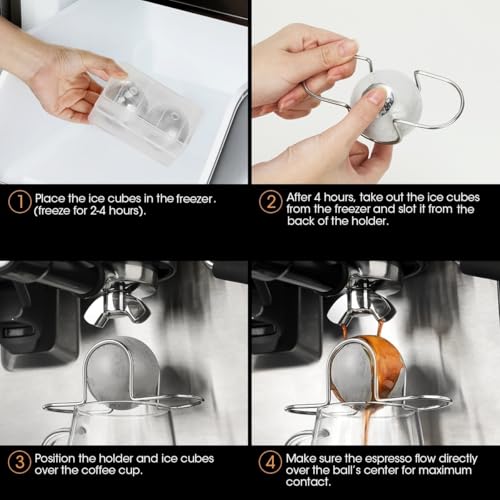 1 Place the ice cubes in the freezer. (freeze for 2-4 hours).

2 After 4 hours, take out the ice cubes from the freezer and slot it from the back of the holder.

3 Position the holder and ice cubes over the coffee cup.

4 Make sure the espresso flow directly over the ball's center for maximum contact.