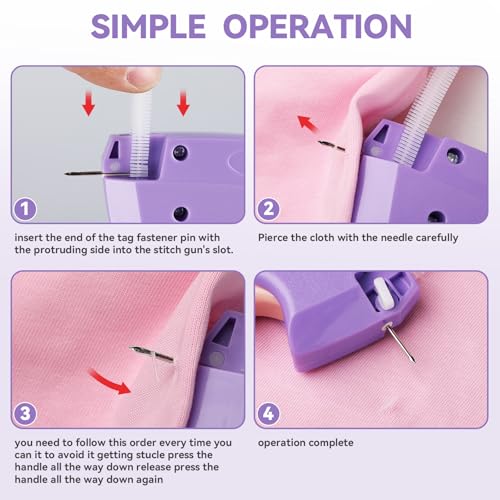 SIMPLE OPERATION

1

insert the end of the tag fastener pin with the protruding side into the stitch gun's slot.

2

Pierce the cloth with the needle carefully

3

you need to follow this order every time you can it to avoid it getting stucle press the handle all the way down release press the handle all the way down again

4

operation complete