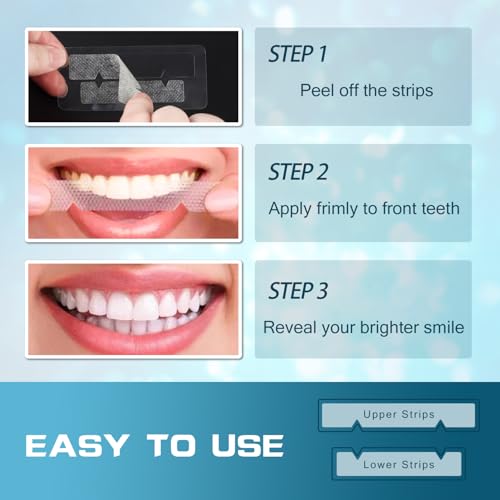 STEP 1
Peel off the strips

STEP 2
Apply frimly to front teeth

STEP 3
Reveal your brighter smile

EASY TO USE

Upper Strips

Lower Strips