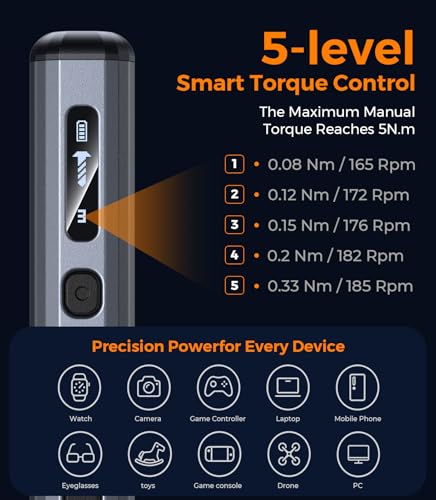 5-level
Smart Torque Control

The Maximum Manual Torque Reaches 5N.m

3

1 • 0.08 Nm / 165 Rpm
2 • 0.12 Nm / 172 Rpm
3 • 0.15 Nm / 176 Rpm
4 • 0.2 Nm / 182 Rpm
5 • 0.33 Nm / 185 Rpm

Precision Powerfor Every Device

Watch
Camera
Game Controller
Laptop
Mobile Phone
Eyeglasses
toys
Game console
Drone
PC