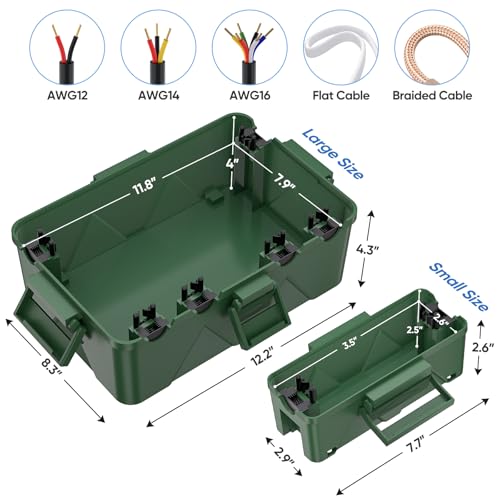 AWG12
AWG14
AWG16
Flat Cable
Braided Cable

Large Size
11.8"
4"
7.9"
4.3"
8.3"
12.2"

Small Size
3.5"
2.5"
2.6"
2.6"
2.9"
7.7"