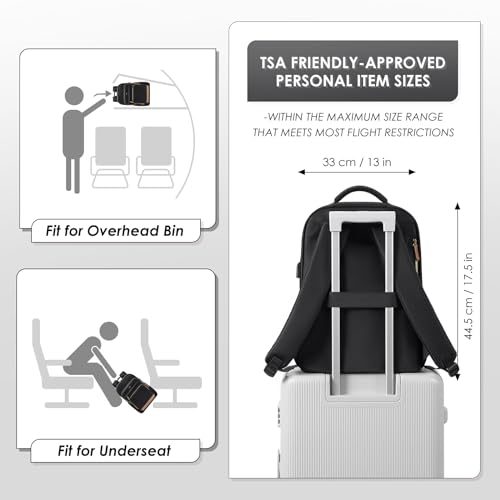 Fit for Overhead Bin

Fit for Underseat

TSA FRIENDLY-APPROVED PERSONAL ITEM SIZES

-WITHIN THE MAXIMUM SIZE RANGE THAT MEETS MOST FLIGHT RESTRICTIONS

33 cm / 13 in

44.5 cm / 17.5 in