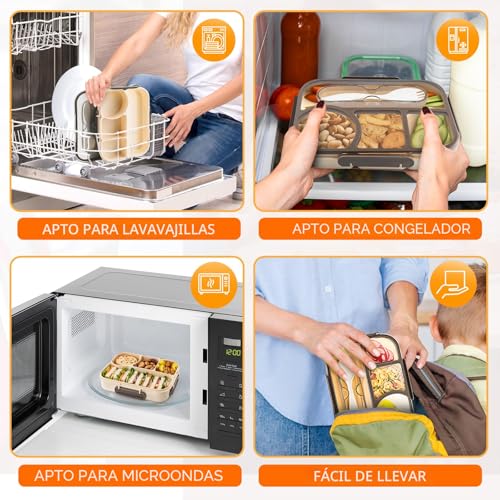 APTO PARA LAVAVAJILLAS

APTO PARA CONGELADOR

12:00

APTO PARA MICROONDAS

FÁCIL DE LLEVAR