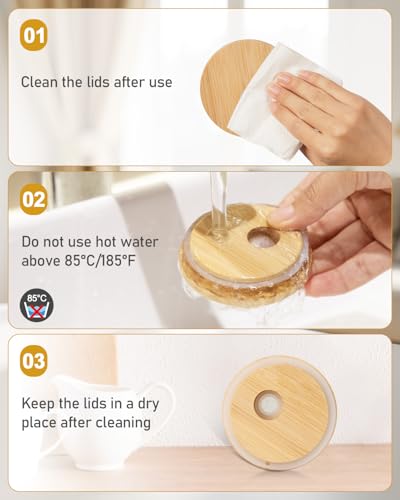 01

Clean the lids after use

02

Do not use hot water above 85°C/185°F

85°C

03

Keep the lids in a dry place after cleaning