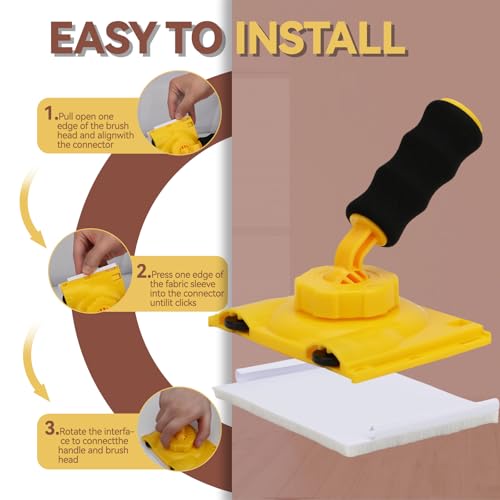 EASY TO INSTALL

1. Pull open one edge of the brush head and alignwith the connector

2. Press one edge of the fabric sleeve into the connector untilit clicks

3. Rotate the interface to connectthe handle and brush head