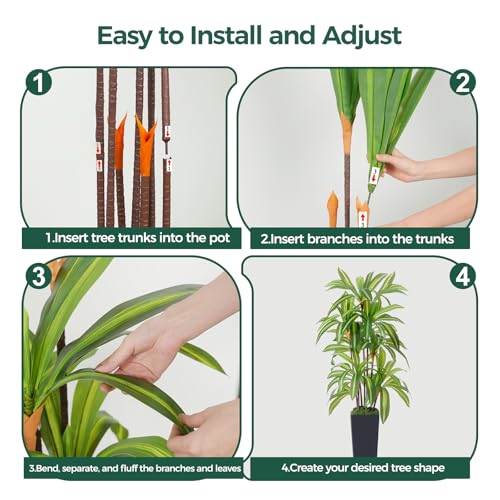 Easy to Install and Adjust

1

1.Insert tree trunks into the pot

2

2.Insert branches into the trunks

3

3.Bend, separate, and fluff the branches and leaves

4

4.Create your desired tree shape