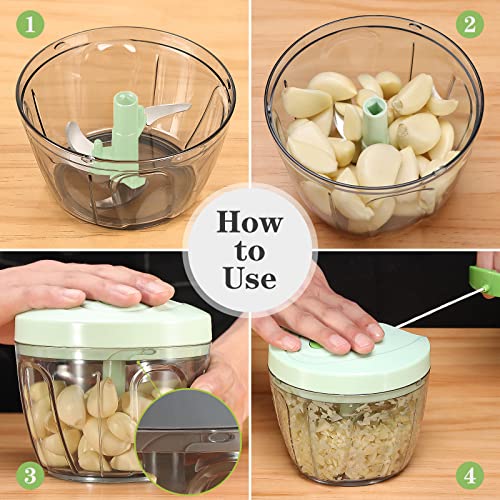 1

2

How to Use

3

4