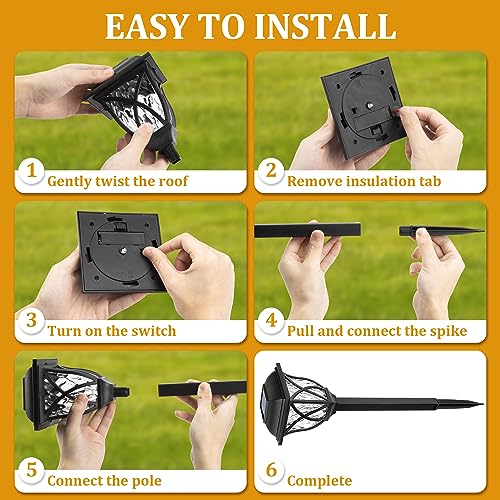 EASY TO INSTALL

1 Gently twist the roof

2 Remove insulation tab

3 Turn on the switch

4 Pull and connect the spike

5 Connect the pole

6 Complete