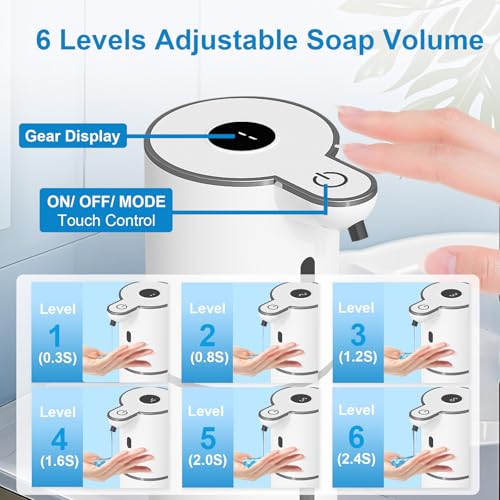 6 Levels Adjustable Soap Volume

Gear Display

ON/ OFF/ MODE
Touch Control

Level
1
(0.3S)

Level
2
(0.8S)

Level
3
(1.2S)

Level
4
(1.6S)

Level
5
(2.0S)

Level
6
(2.4S)