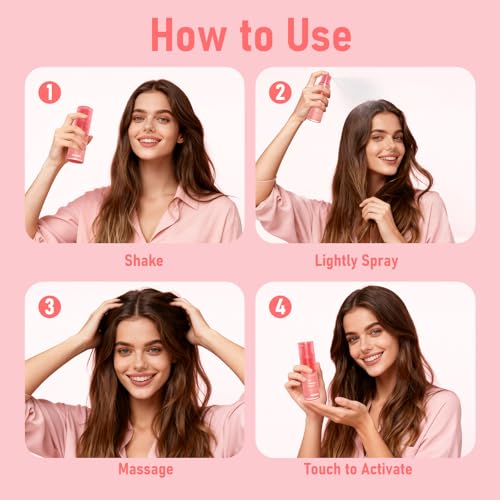 How to Use

1

Shake

2

Lightly Spray

3

Massage

4

Touch to Activate