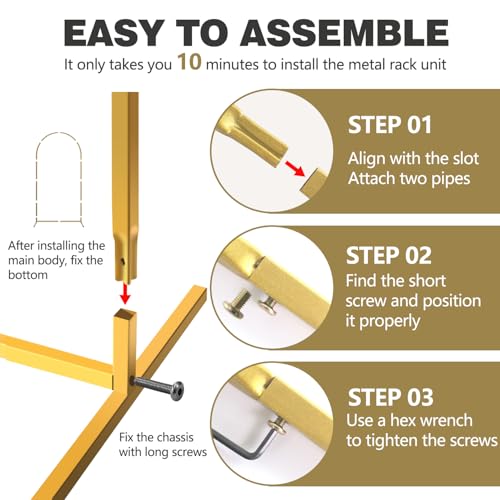 EASY TO ASSEMBLE

It only takes you 10 minutes to install the metal rack unit

After installing the main body, fix the bottom

Fix the chassis with long screws

STEP 01

Align with the slot
Attach two pipes

STEP 02

Find the short screw and position it properly

STEP 03

Use a hex wrench to tighten the screws