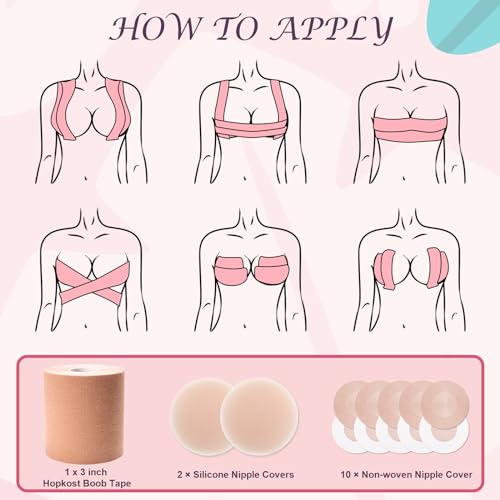 HOW TO APPLY

1 x 3 inch
Hopkost Boob Tape

2 × Silicone Nipple Covers

10 × Non-woven Nipple Cover