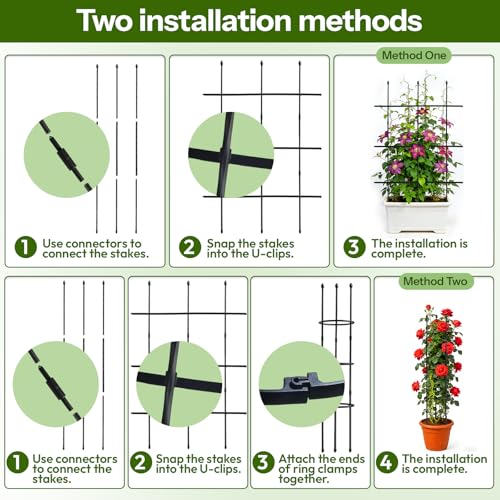 Two installation methods

Method One

1 Use connectors to connect the stakes.

2 Snap the stakes into the U-clips.

3 The installation is complete.

Method Two

1 Use connectors to connect the stakes.

2 Snap the stakes into the U-clips.

3 Attach the ends of ring clamps together.

4 The installation is complete.