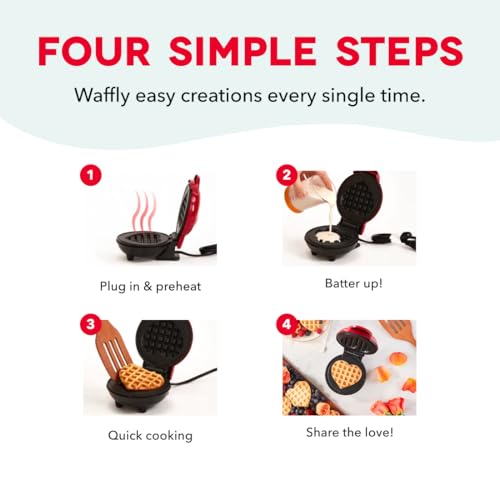 FOUR SIMPLE STEPS

Waffly easy creations every single time.

1

Plug in & preheat

2

Batter up!

3

Quick cooking

4

Share the love!