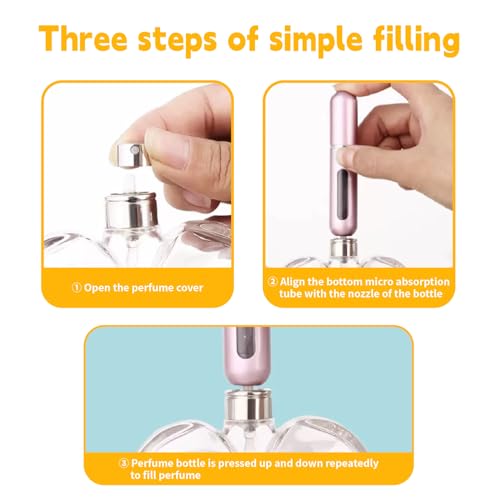 Three steps of simple filling

① Open the perfume cover

② Align the bottom micro absorption tube with the nozzle of the bottle

③ Perfume bottle is pressed up and down repeatedly to fill perfume