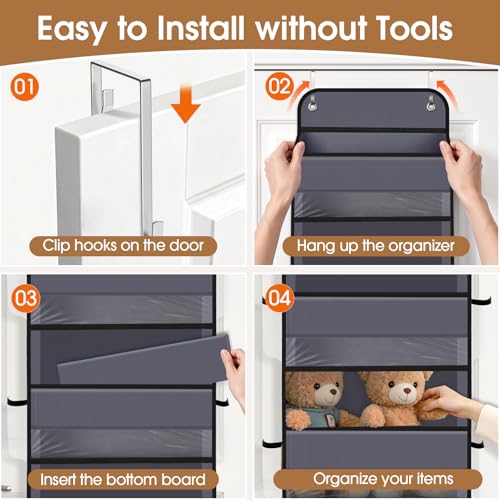 Easy to Install without Tools

01

Clip hooks on the door

02

Hang up the organizer

03

Insert the bottom board

04

Organize your items