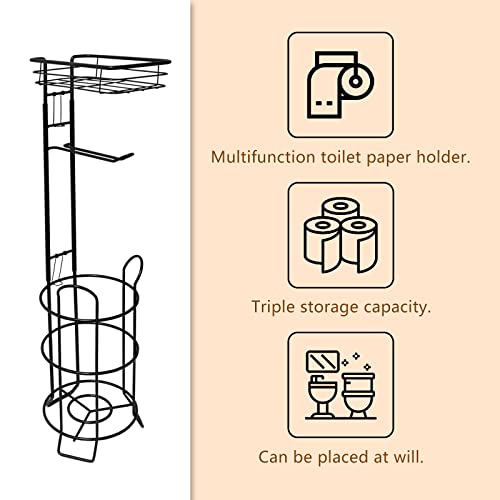 Multifunction toilet paper holder.

Triple storage capacity.

Can be placed at will.