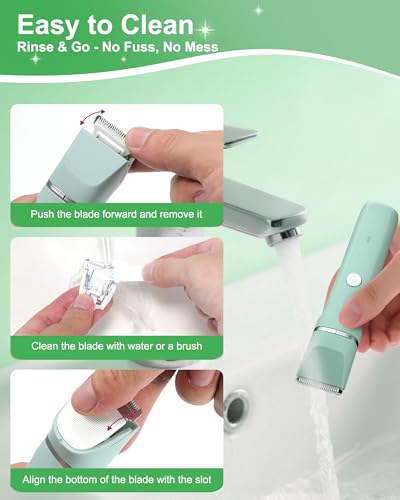 Easy to Clean
Rinse & Go - No Fuss, No Mess

Push the blade forward and remove it

Clean the blade with water or a brush

Align the bottom of the blade with the slot