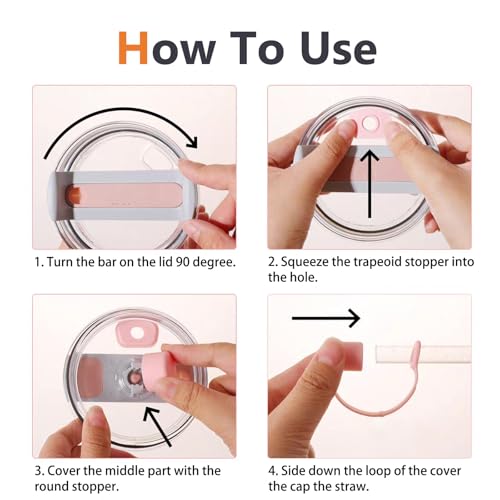 How To Use

1. Turn the bar on the lid 90 degree.

2. Squeeze the trapeoid stopper into the hole.

3. Cover the middle part with the round stopper.

4. Side down the loop of the cover the cap the straw.