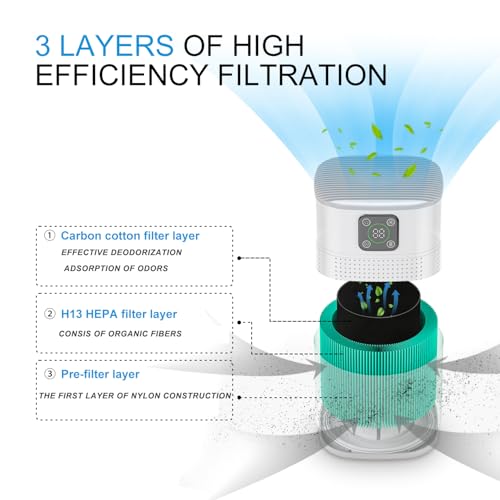 3 LAYERS OF HIGH EFFICIENCY FILTRATION

① Carbon cotton filter layer
EFFECTIVE DEODORIZATION
ADSORPTION OF ODORS

② H13 HEPA filter layer
CONSIS OF ORGANIC FIBERS

③ Pre-filter layer
THE FIRST LAYER OF NYLON CONSTRUCTION

88