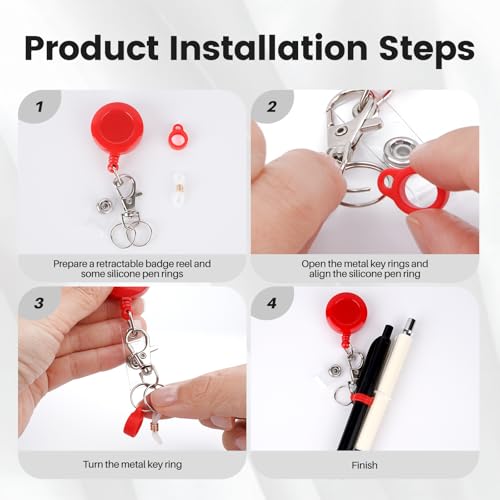 Product Installation Steps

1

Prepare a retractable badge reel and some silicone pen rings

2

Open the metal key rings and align the silicone pen ring

3

Turn the metal key ring

4

Finish