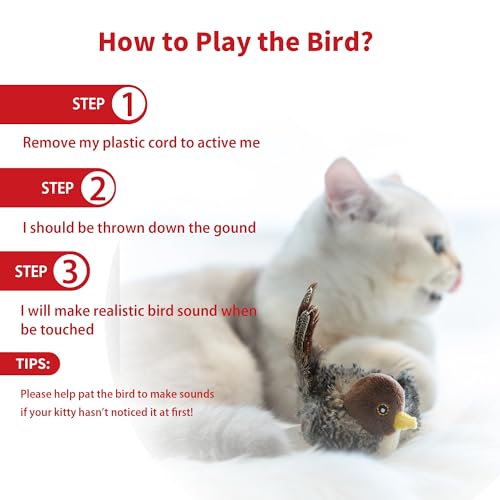 How to Play the Bird?

STEP 1

Remove my plastic cord to active me

STEP 2

I should be thrown down the gound

STEP 3

I will make realistic bird sound when be touched

TIPS:

Please help pat the bird to make sounds if your kitty hasn't noticed it at first!