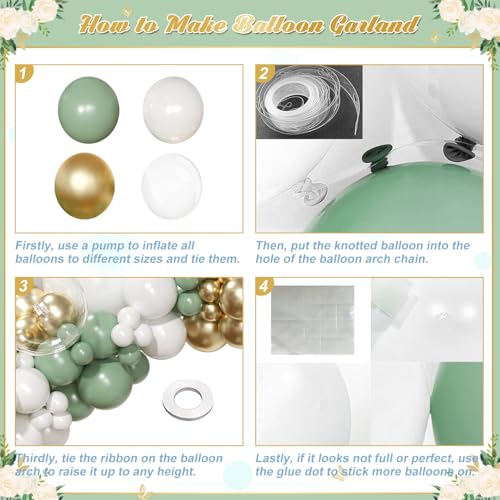 How to Make Balloon Garland

1

Firstly, use a pump to inflate all balloons to different sizes and tie them.

2

Then, put the knotted balloon into the hole of the balloon arch chain.

3

Thirdly, tie the ribbon on the balloon arch to raise it up to any height.

4

Lastly, if it looks not full or perfect, use the glue dot to stick more balloons on.