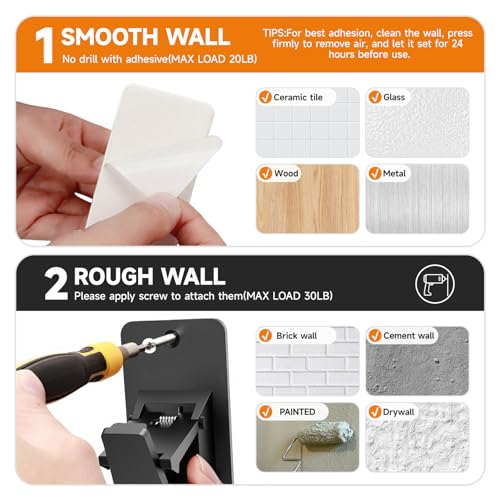 1 SMOOTH WALL
No drill with adhesive(MAX LOAD 20LB)

TIPS:For best adhesion, clean the wall, press firmly to remove air, and let it set for 24 hours before use.

Ceramic tile
Glass
Wood
Metal

2 ROUGH WALL
Please apply screw to attach them(MAX LOAD 30LB)

Brick wall
Cement wall
PAINTED
Drywall