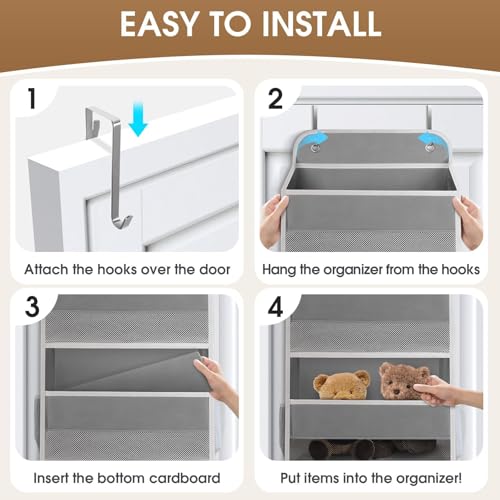 EASY TO INSTALL

1

Attach the hooks over the door

2

Hang the organizer from the hooks

3

Insert the bottom cardboard

4

Put items into the organizer!