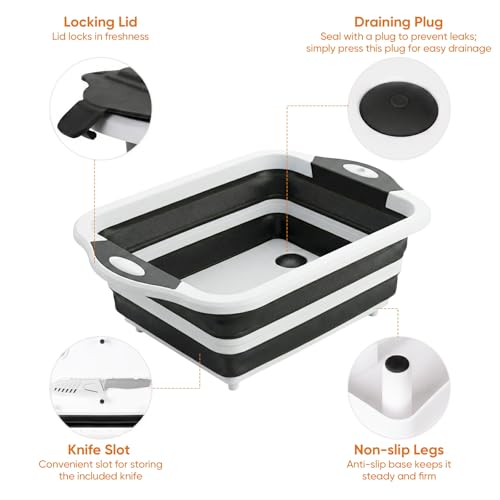 Locking Lid
Lid locks in freshness

Draining Plug
Seal with a plug to prevent leaks; simply press this plug for easy drainage

Knife Slot
Convenient slot for storing the included knife

Non-slip Legs
Anti-slip base keeps it steady and firm