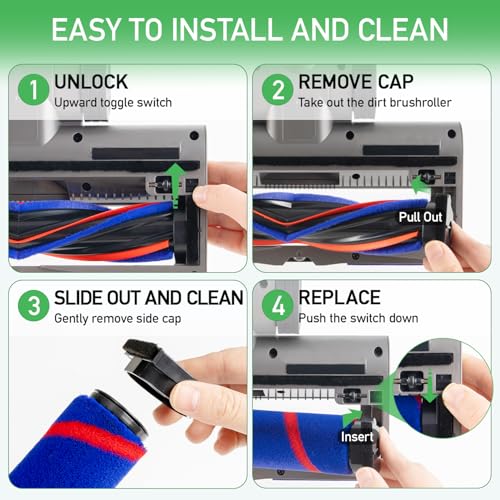 EASY TO INSTALL AND CLEAN

1 UNLOCK
Upward toggle switch

2 REMOVE CAP
Take out the dirt brushroller

Pull Out

3 SLIDE OUT AND CLEAN
Gently remove side cap

4 REPLACE
Push the switch down

Insert