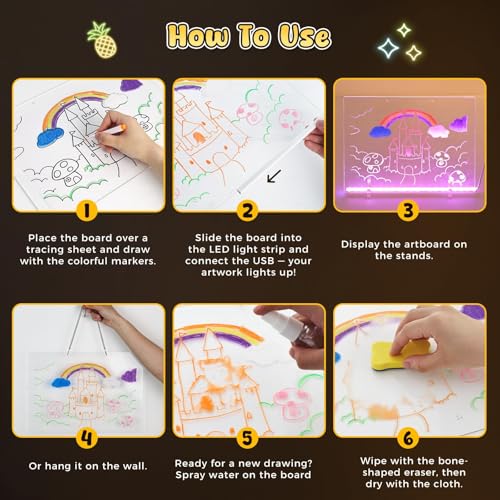 How To Use

1

Place the board over a tracing sheet and draw with the colorful markers.

2

Slide the board into the LED light strip and connect the USB — your artwork lights up!

3

Display the artboard on the stands.

4

Or hang it on the wall.

5

Ready for a new drawing? Spray water on the board

6

Wipe with the bone-shaped eraser, then dry with the cloth.