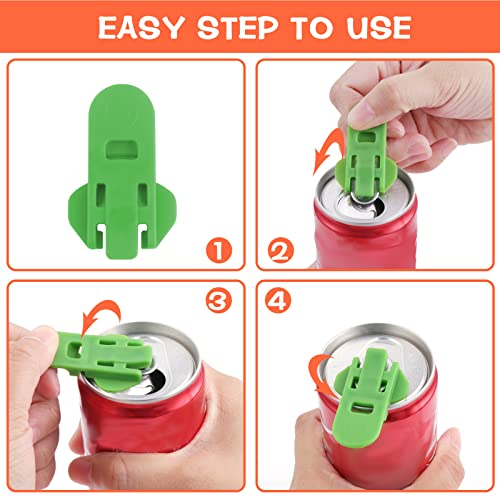 EASY STEP TO USE

1

2

3

4