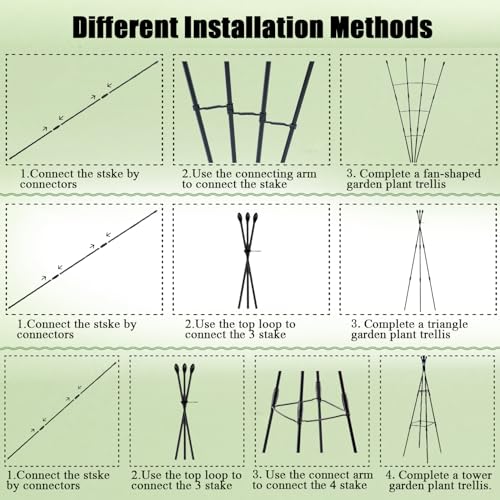 Different Installation Methods

1.Connect the stske by connectors

2.Use the connecting arm to connect the stake

3. Complete a fan-shaped garden plant trellis

1.Connect the stske by connectors

2.Use the top loop to connect the 3 stake

3. Complete a triangle garden plant trellis

1.Connect the stske by connectors

2.Use the top loop to connect the 3 stake

3. Use the connect arm to connect the 4 stake

4. Complete a tower garden plant trellis.