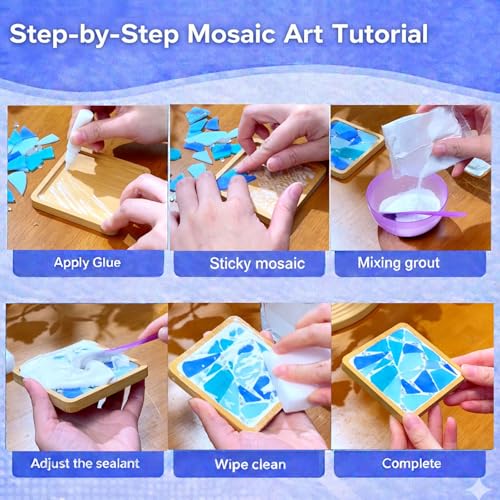 Step-by-Step Mosaic Art Tutorial

Apply Glue

Sticky mosaic

Mixing grout

Adjust the sealant

Wipe clean

Complete