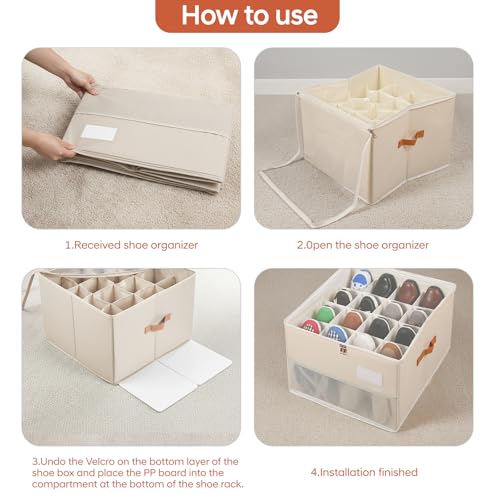 How to use

1.Received shoe organizer

2.0pen the shoe organizer

3.Undo the Velcro on the bottom layer of the shoe box and place the PP board into the compartment at the bottom of the shoe rack.

4.Installation finished